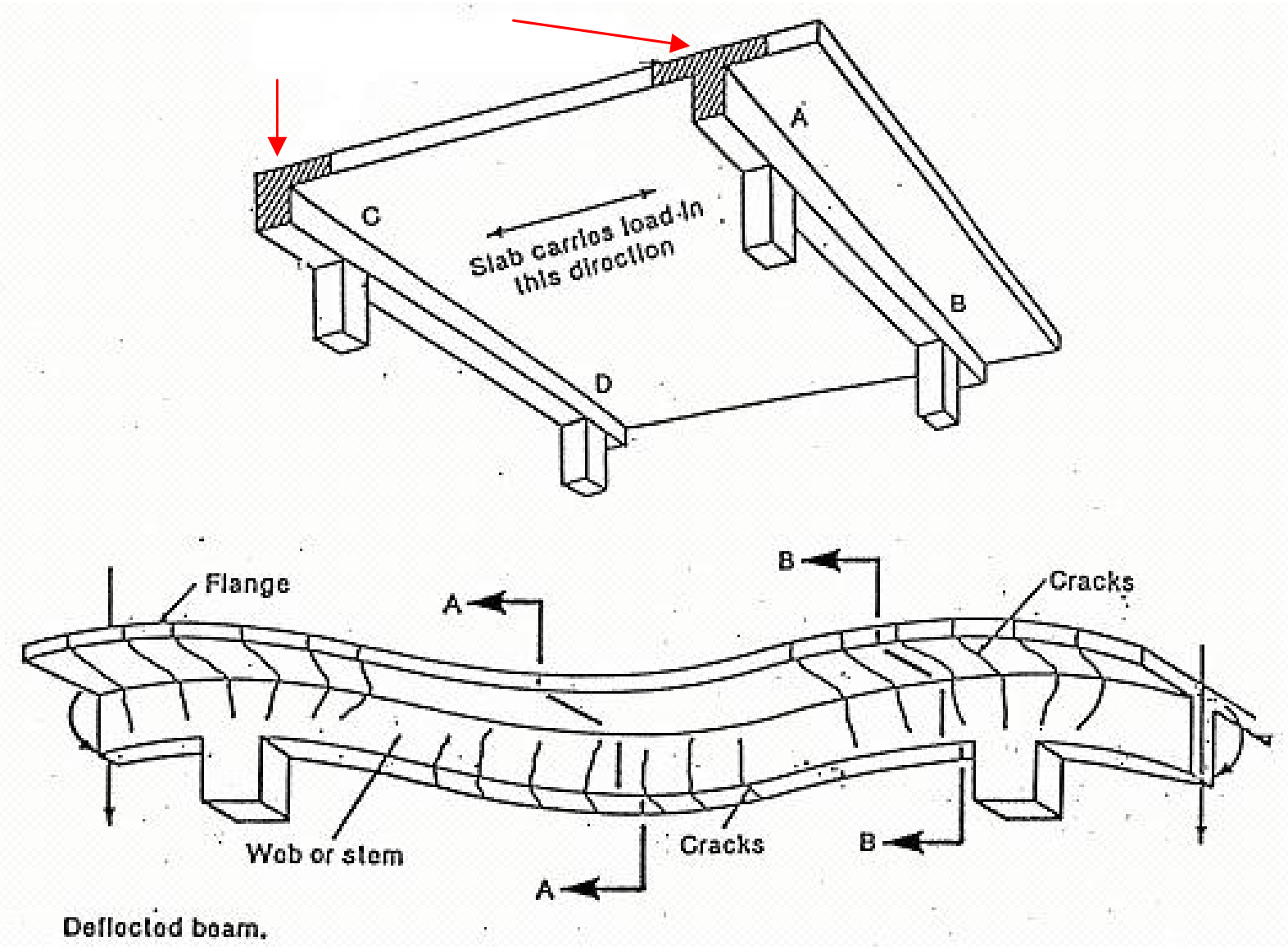 A
C
Slab carries load in this direction
B
D

Flange
A
B
Cracks
Web or stem
Cracks
B
A

Deflected beam.