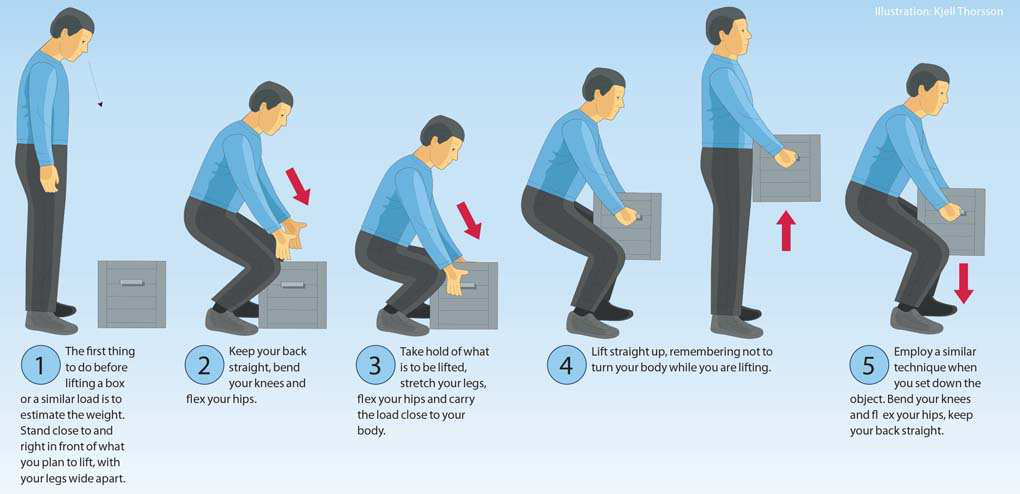 Illustration: Kjell Thorsson

1 The first thing to do before lifting a box or a similar load is to estimate the weight. Stand close to and right in front of what you plan to lift, with your legs wide apart.

2 Keep your back straight, bend your knees and flex your hips.

3 Take hold of what is to be lifted, stretch your legs, flex your hips and carry the load close to your body.

4 Lift straight up, remembering not to turn your body while you are lifting.

5 Employ a similar technique when you set down the object. Bend your knees and fl ex your hips, keep your back straight.