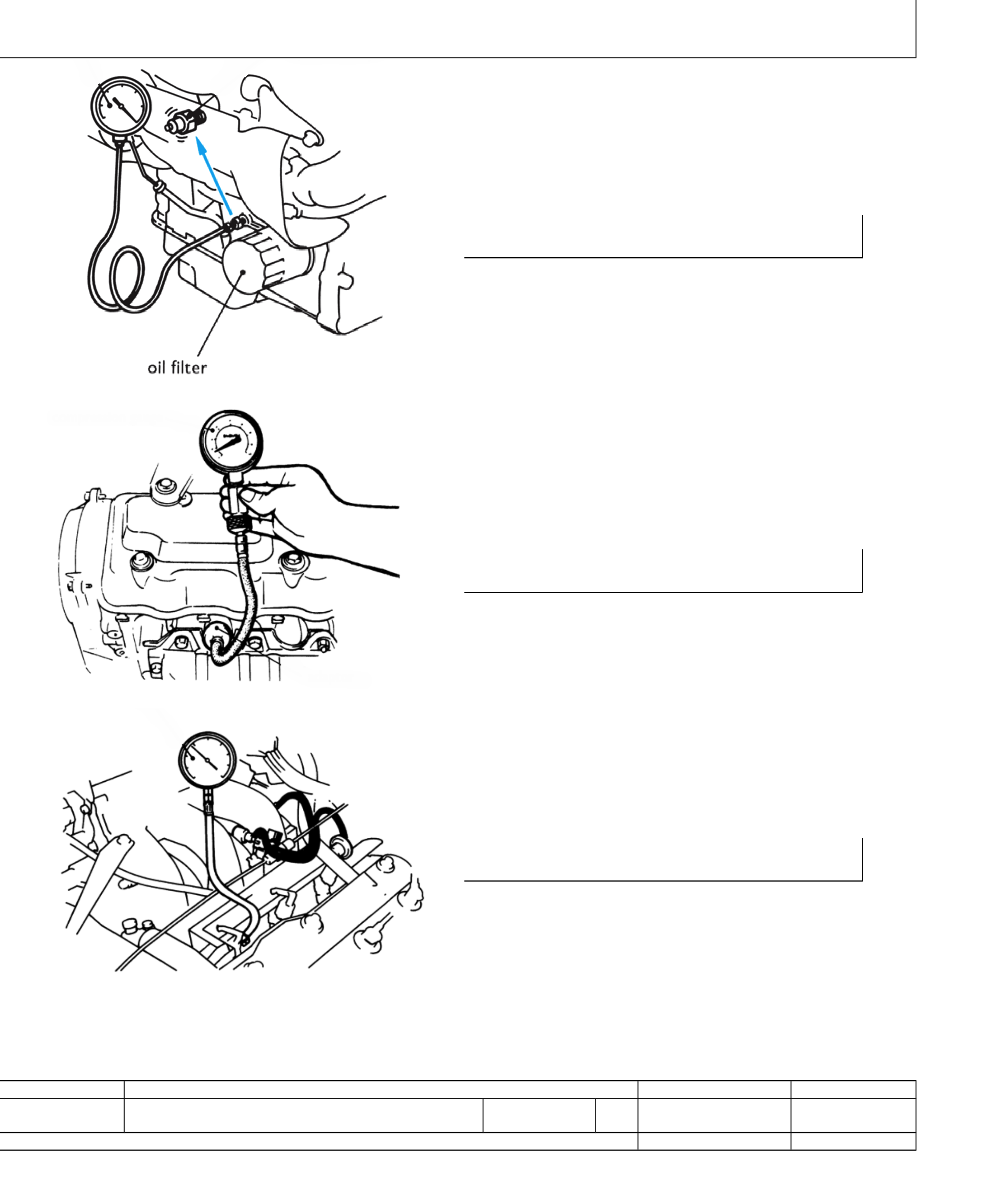 oil filter